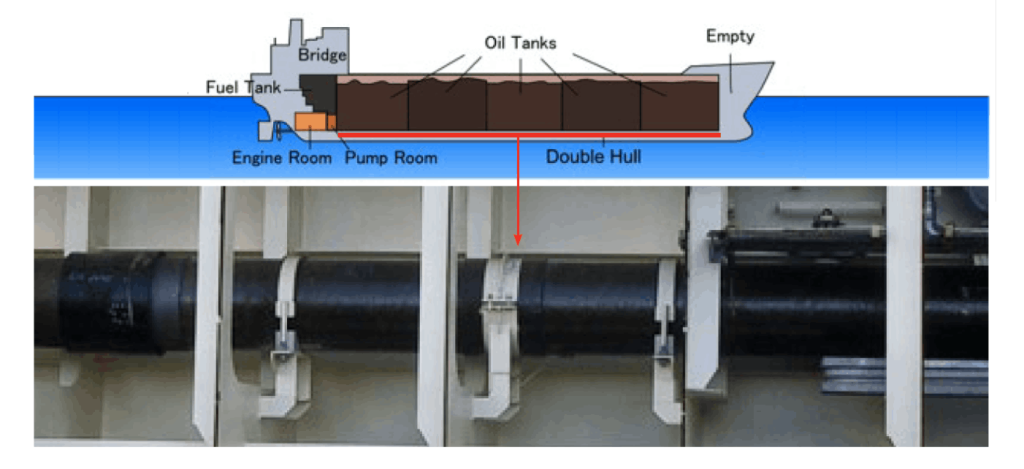 Bridge
Oil Tanks
Empty
Fuel Tank
Engine Room
Pump Room
Double Hull